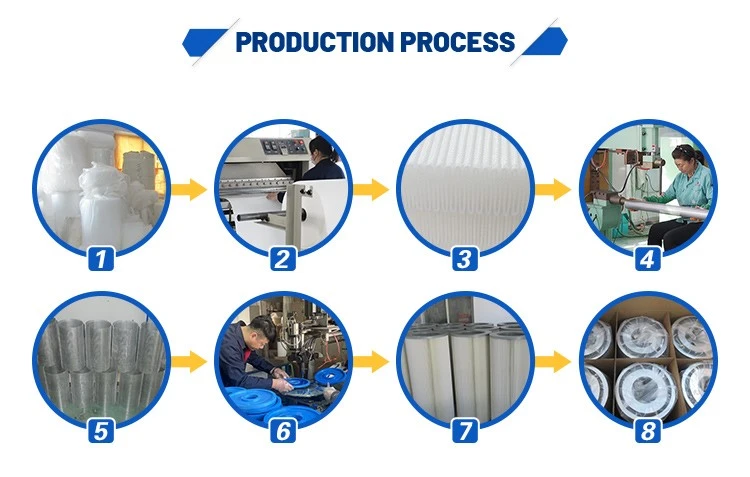 PRODUCTION PROCESS

1

2

3

4

5

6

7

8